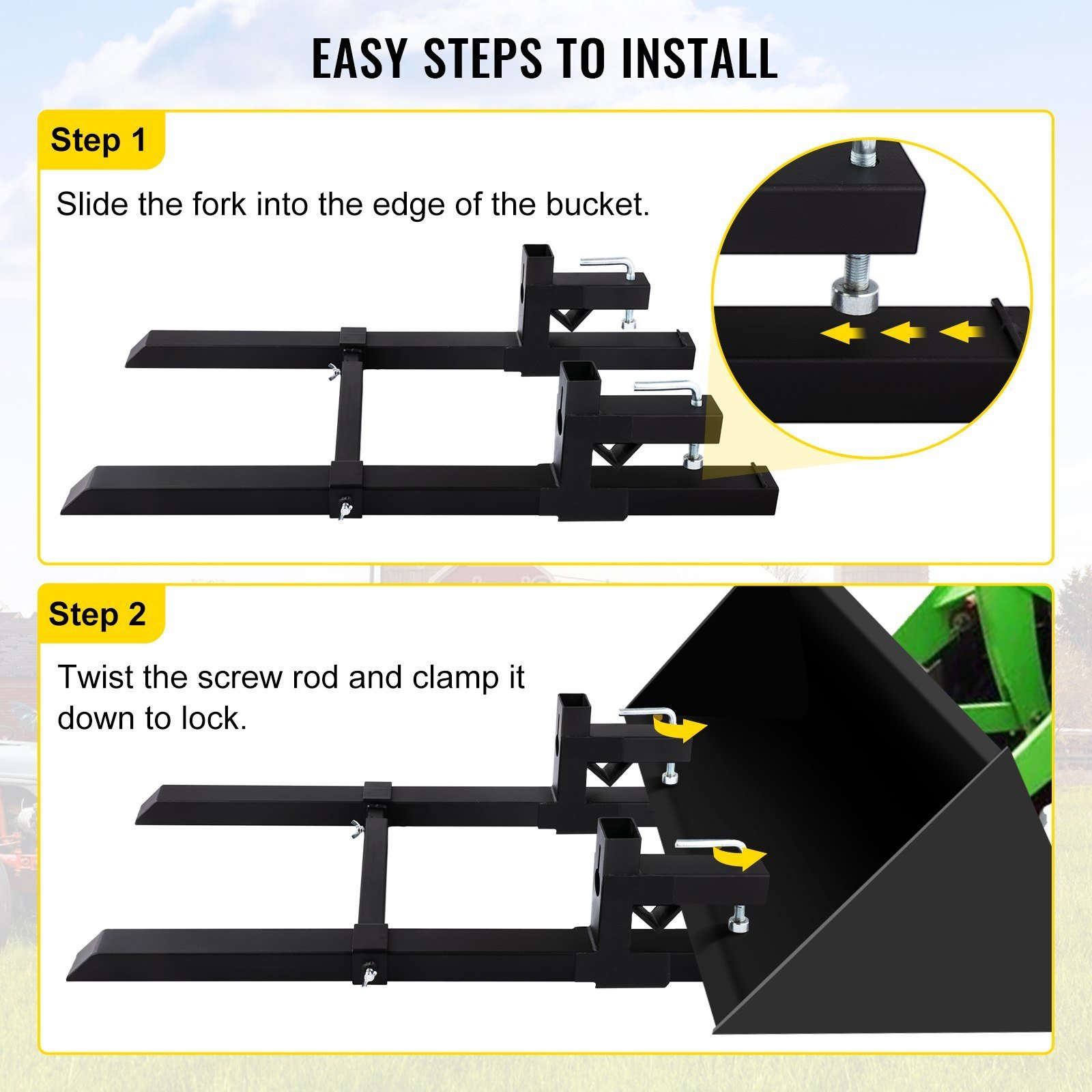 EASY STEPS TO INSTALL

Step 1

Slide the fork into the edge of the bucket.

Step 2

Twist the screw rod and clamp it down to lock.